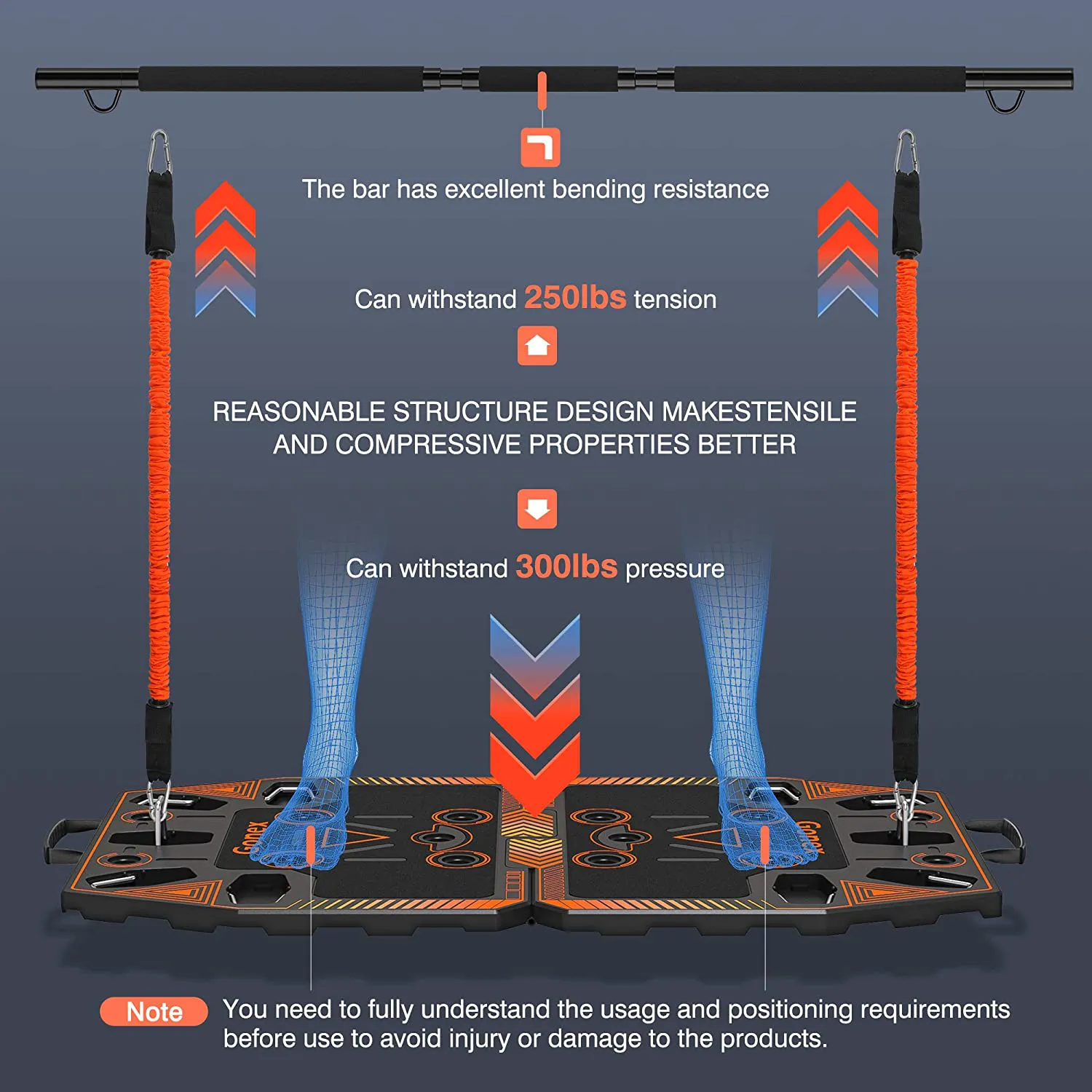 The bar has excellent bending resistance

Can withstand 250lbs tension

REASONABLE STRUCTURE DESIGN MAKESTENSILE AND COMPRESSIVE PROPERTIES BETTER

Can withstand 300lbs pressure

Gonex

Gonex

Note You need to fully understand the usage and positioning requirements before use to avoid injury or damage to the products.